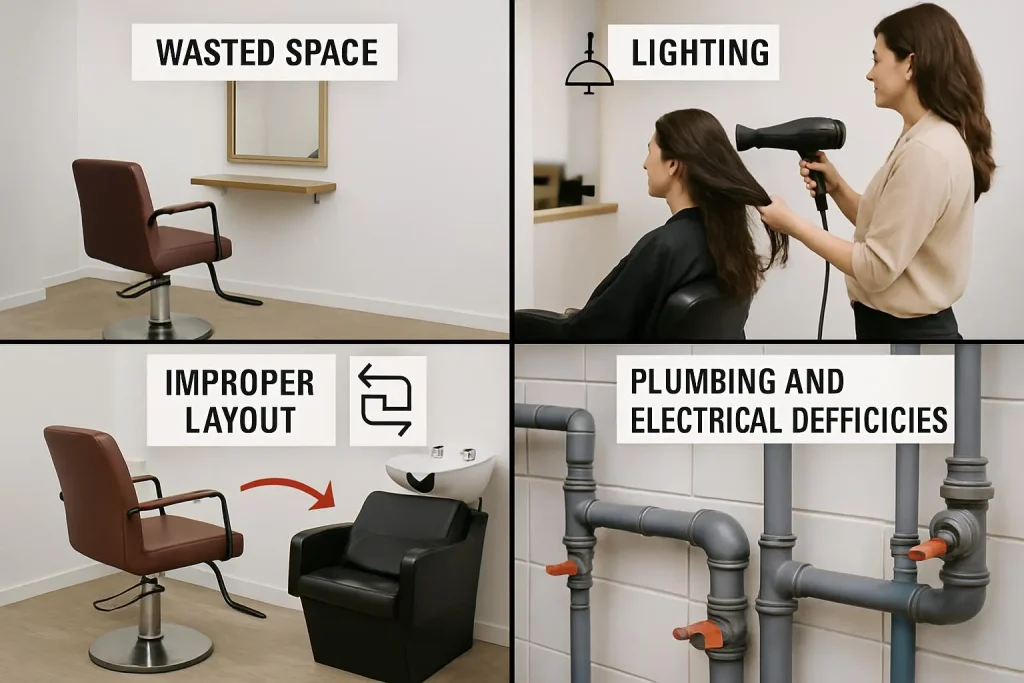 WASTED SPACE

LIGHTING

IMPROPER LAYOUT

PLUMBING AND ELECTRICAL DEFFICICIES